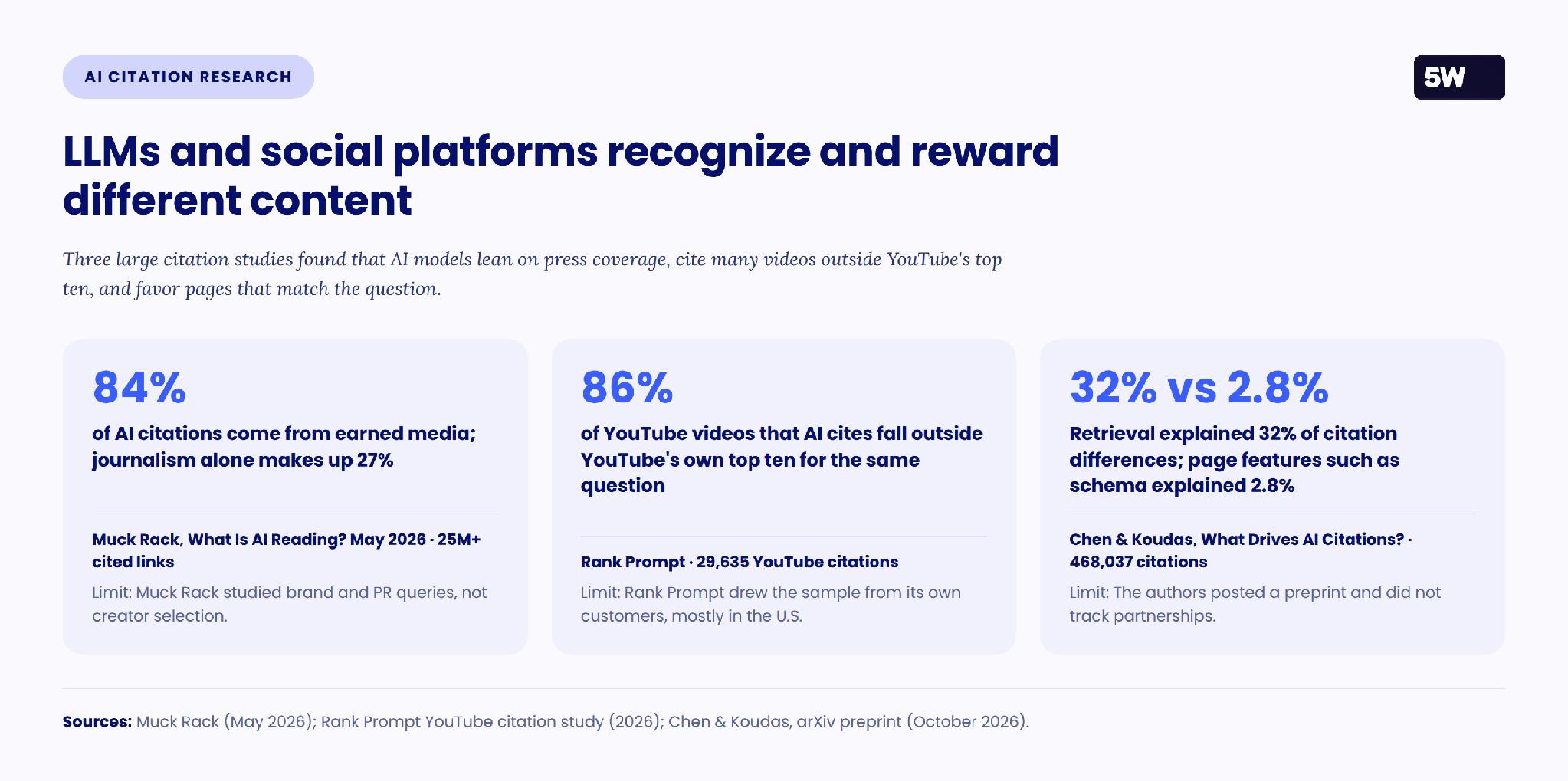 AI CITATION RESEARCH

5W

LLMs and social platforms recognize and reward different content

Three large citation studies found that AI models lean on press coverage, cite many videos outside YouTube's top ten, and favor pages that match the question.

84%

of AI citations come from earned media; journalism alone makes up 27%

Muck Rack, What Is AI Reading? May 2026 · 25M+ cited links

Limit: Muck Rack studied brand and PR queries, not creator selection.

86%

of YouTube videos that AI cites fall outside YouTube's own top ten for the same question

Rank Prompt · 29,635 YouTube citations

Limit: Rank Prompt drew the sample from its own customers, mostly in the U.S.

32% vs 2.8%

Retrieval explained 32% of citation differences; page features such as schema explained 2.8%

Chen & Koudas, What Drives AI Citations? · 468,037 citations

Limit: The authors posted a preprint and did not track partnerships.

Sources: Muck Rack (May 2026); Rank Prompt YouTube citation study (2026); Chen & Koudas, arXiv preprint (October 2026).